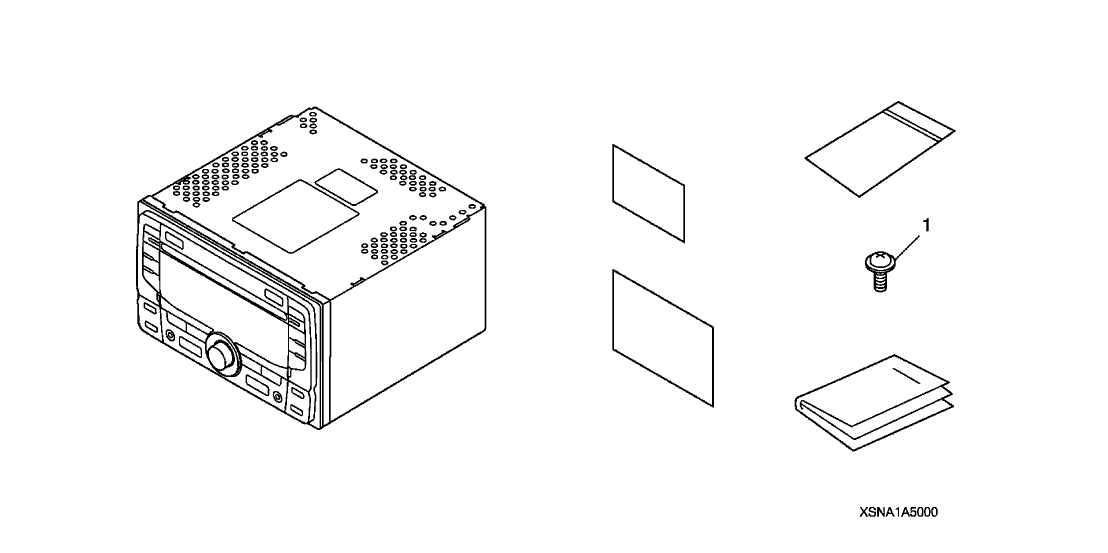 1

XSNA1A5000