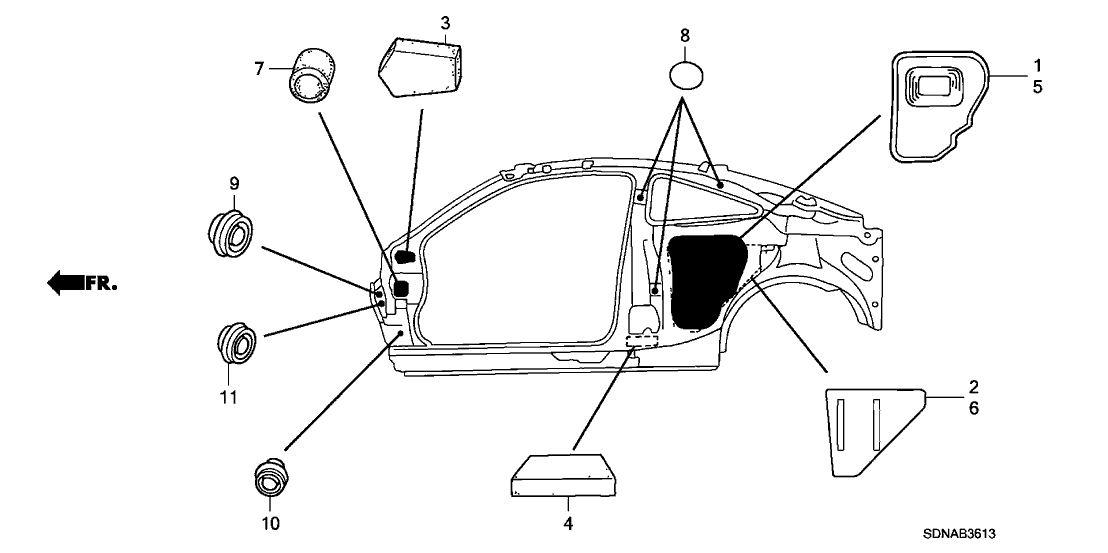 3
7
8
1
5
9
FR.
11
2
6
10
4
SDNAB3613