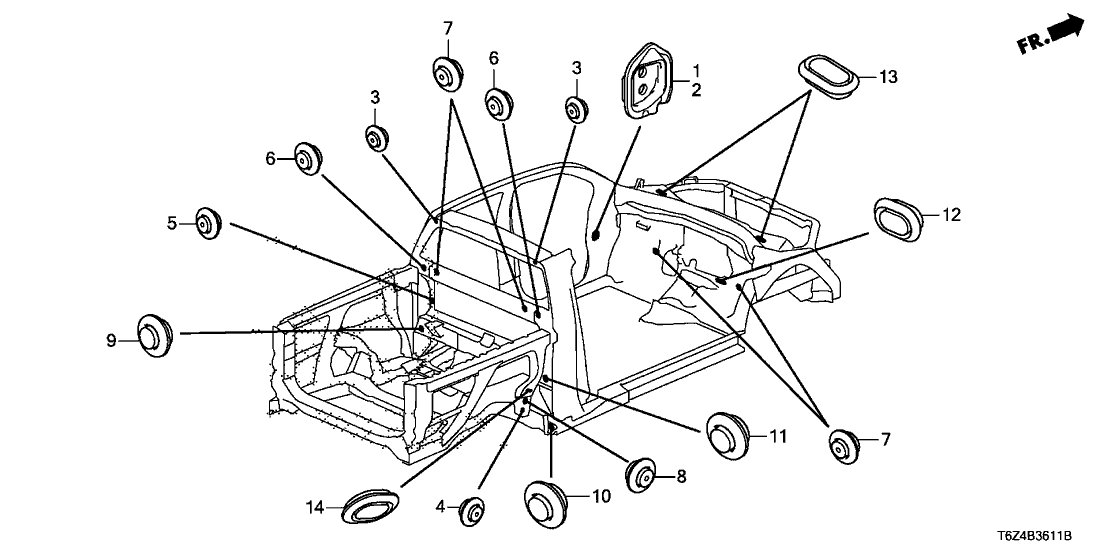 FR.

7
6
3
1
2
13
3
6
5
12
9
11
7
8
14
4
10

T6Z4B3611B