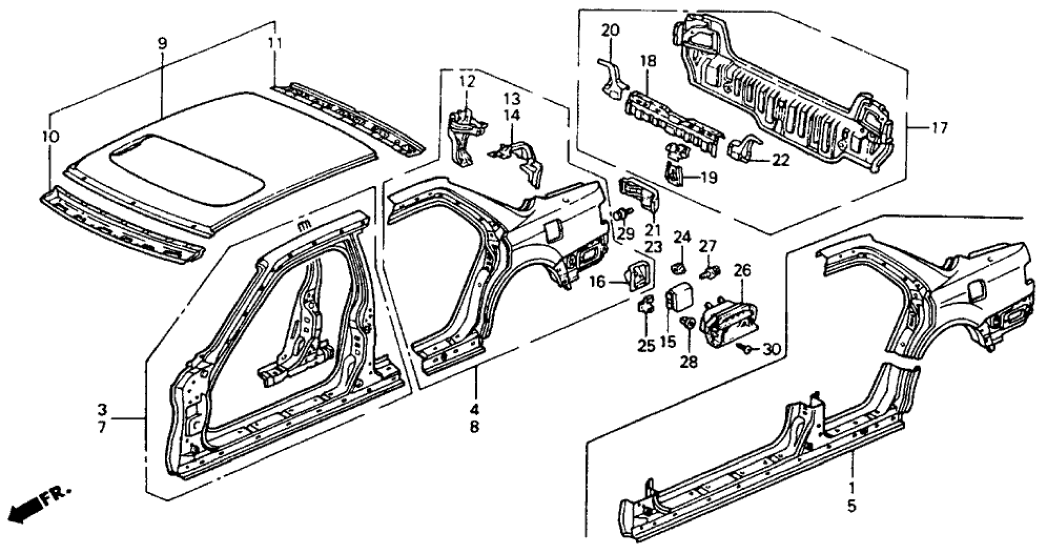 9
11
10
12
13
14
20
18
17
22
19
21
29
23
24
27
26
16
15
25
28
30
3
7
4
8
1
5
FR.