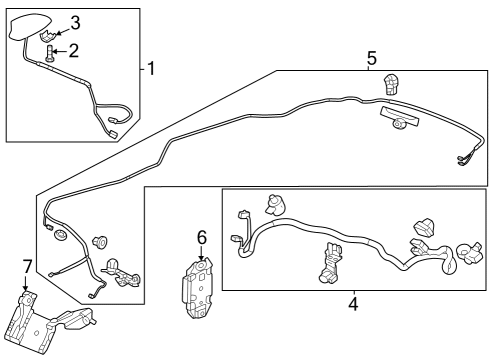 3
2
1
5
6
7
4