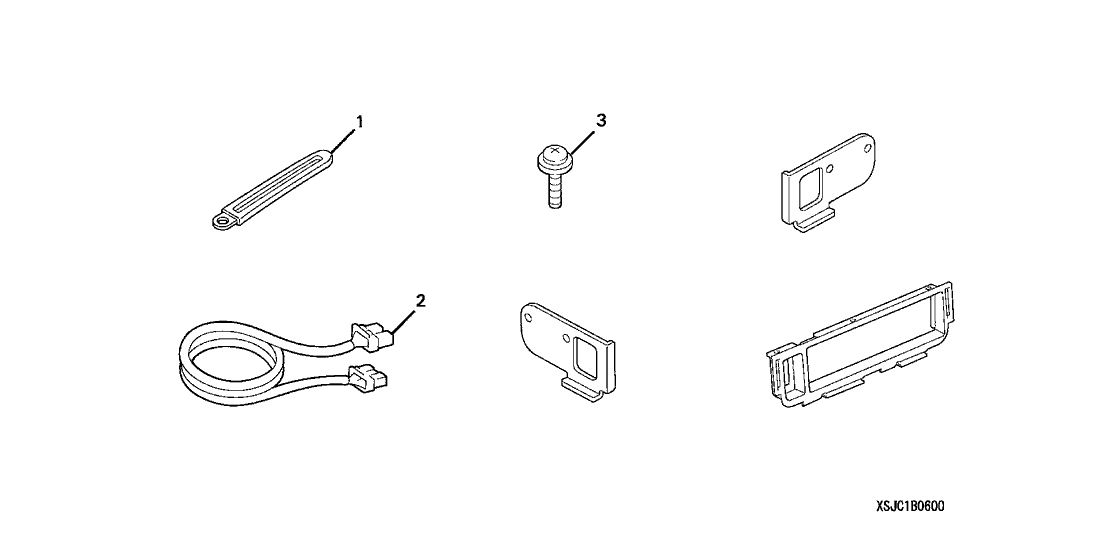 1
3
2
XSJC1B0600