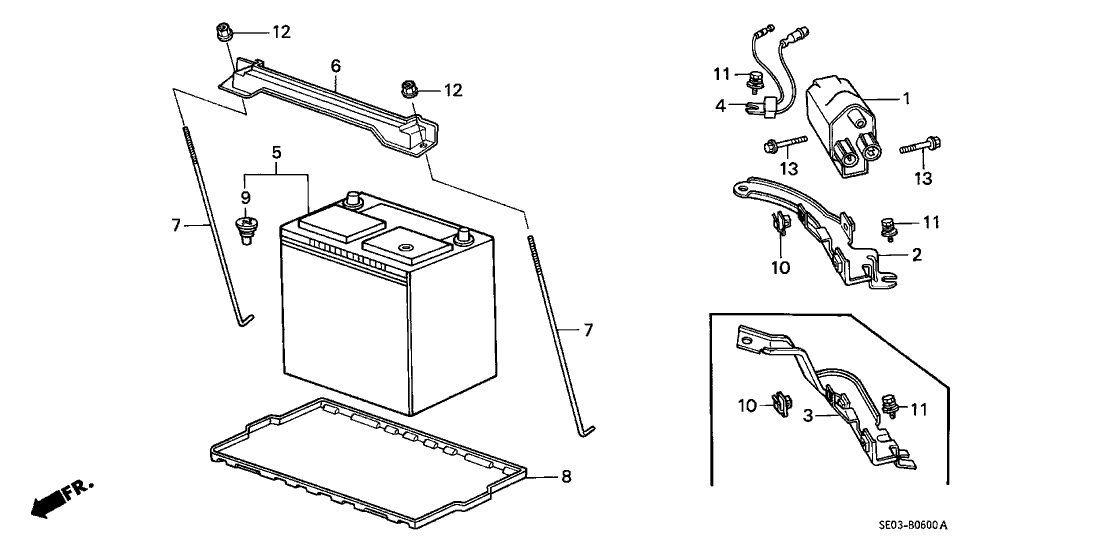 12
6
12
5
9
7
7
8
FR.
11
4
1
13
13
11
10
2
10
3
11
SE03-B0600 A