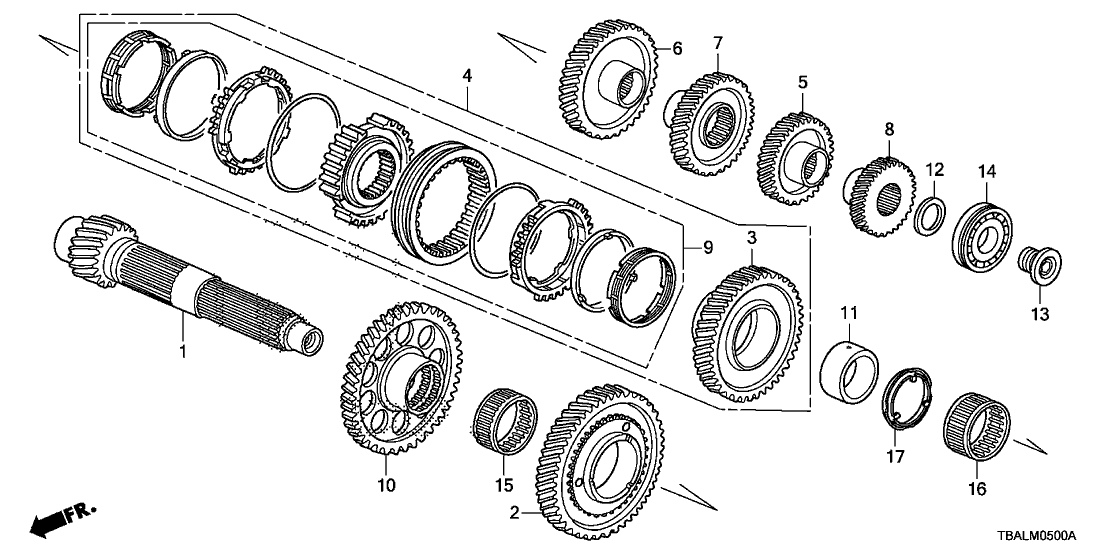 4
6
7
5
8
12
14
9
3
13
1
11
10
15
17
16
2
FR.
TBALM0500A