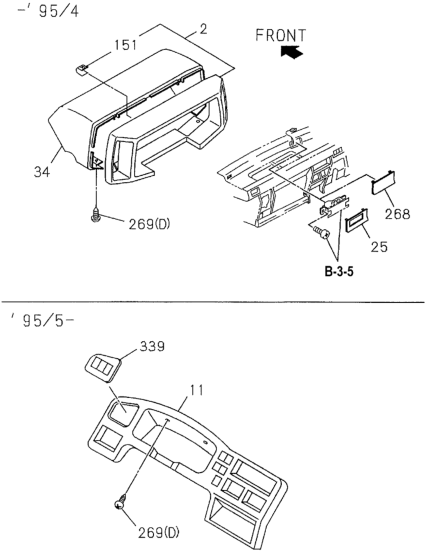 -' 95/4

151

2

FRONT

34

269(D)

268

25

B-3-5

' 95/5-

339

11

269(D)