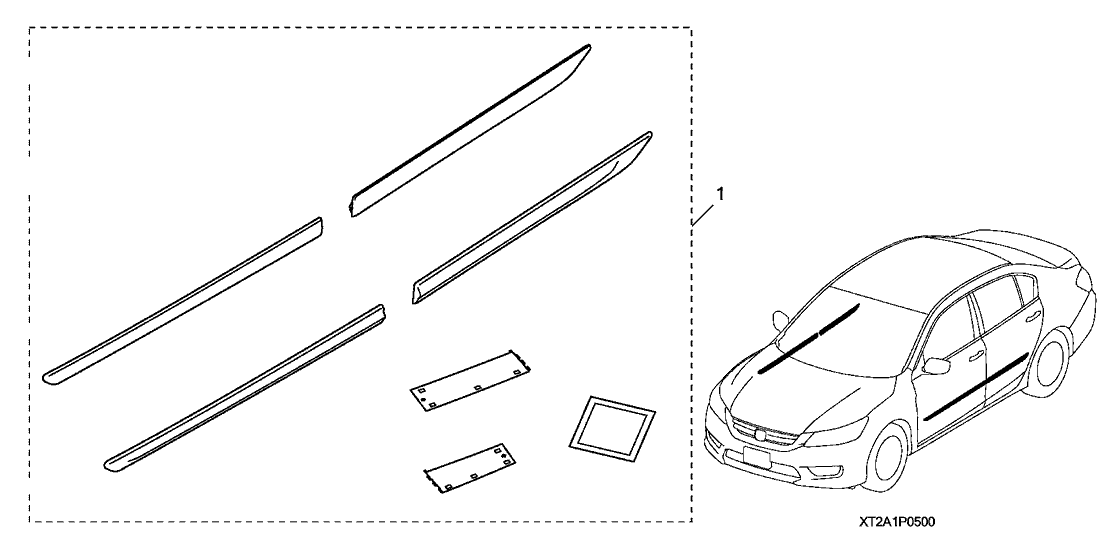 1

XT2A1P0500