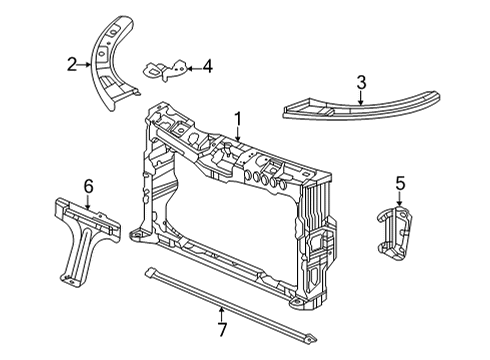 2
4
3
1
6
5
7