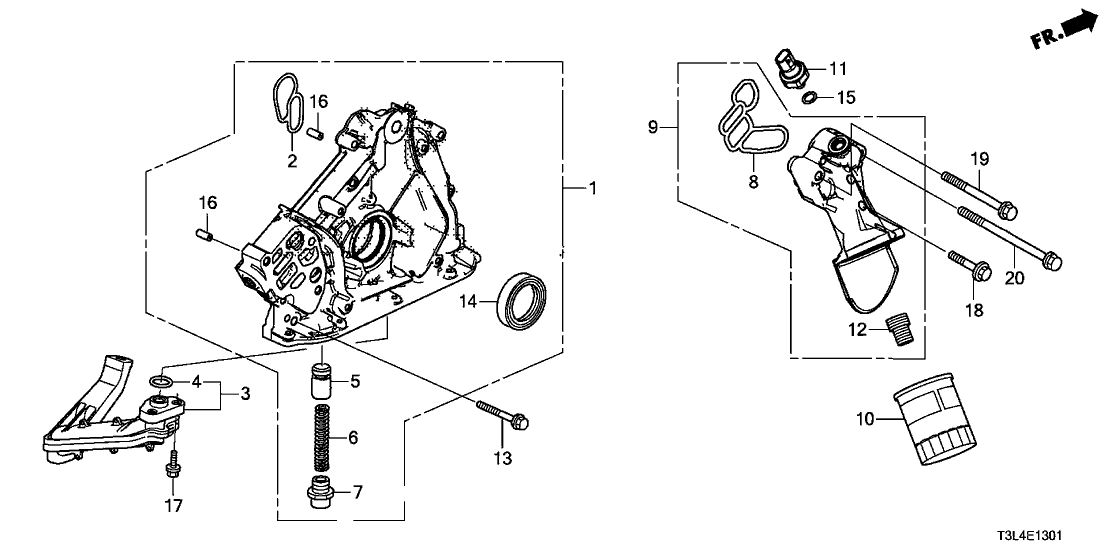 FR.

16
2
16
1
14
4
3
5
6
7
13
17
11
15
9
8
19
20
18
12
10

T3L4E1301