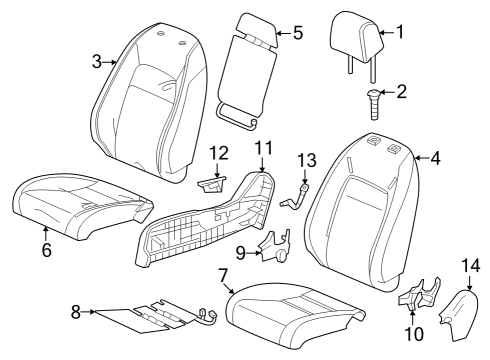 3
5
1
2
12
11
13
4
6
9
7
14
8
10