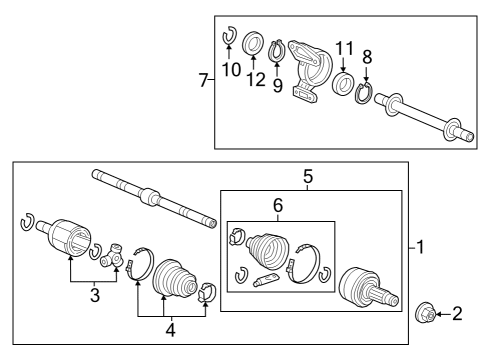 7
10
12
9
11
8
5
6
1
3
4
2