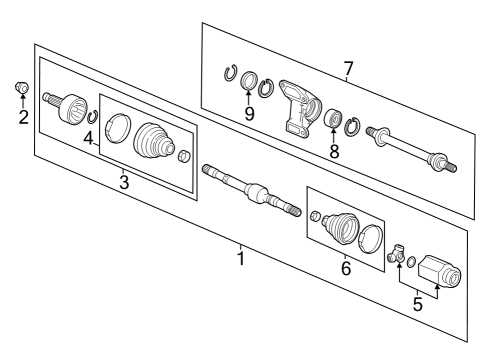 7
2
9
4
8
3
1
6
5