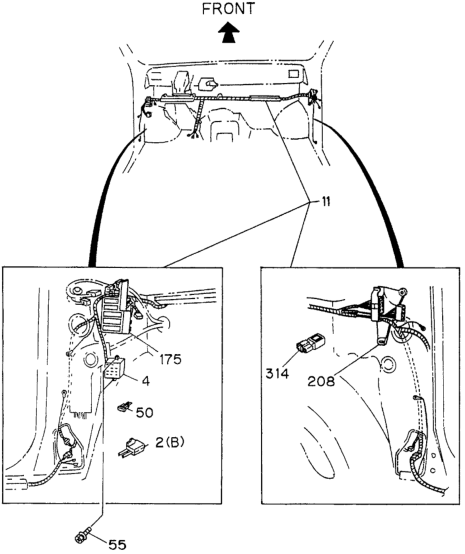 FRONT

11

175

4

50

2(B)

55

314

208