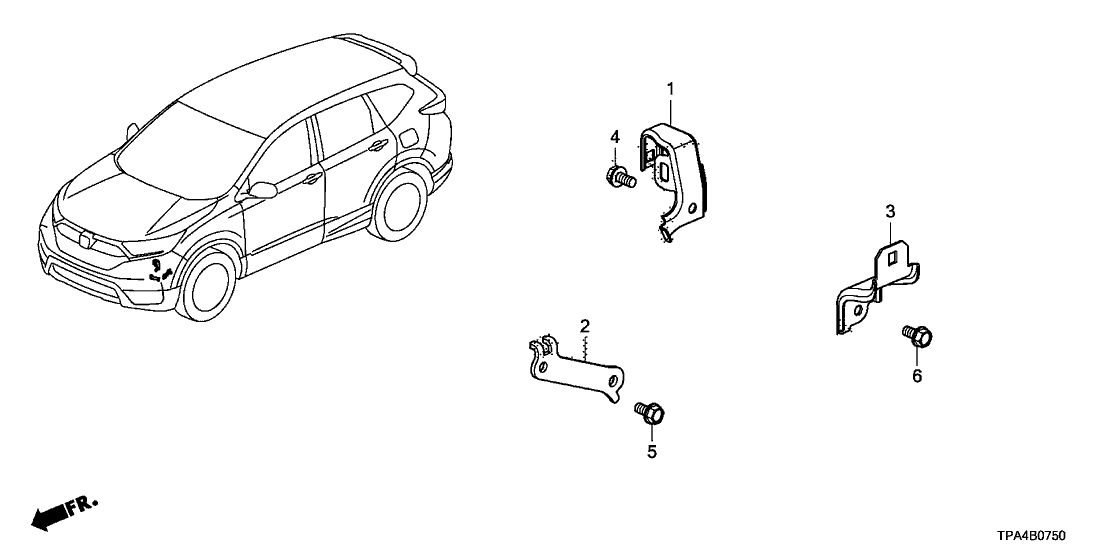 1
4
3
2
6
5
FR.
TPA4B0750