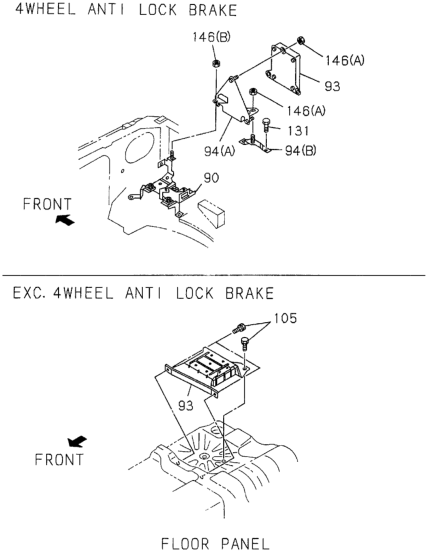 4WHEEL ANTI LOCK BRAKE

146(B)
146(A)
93
146(A)
131
94(A)
94(B)
90
FRONT

EXC. 4WHEEL ANTI LOCK BRAKE

105
93
FRONT

FLOOR PANEL