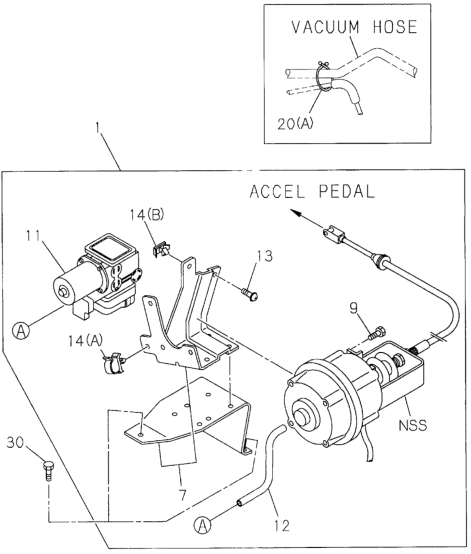 VACUUM HOSE
20(A)
1
ACCEL PEDAL
14(B)
11
13
9
A
14(A)
NSS
30
7
A
12