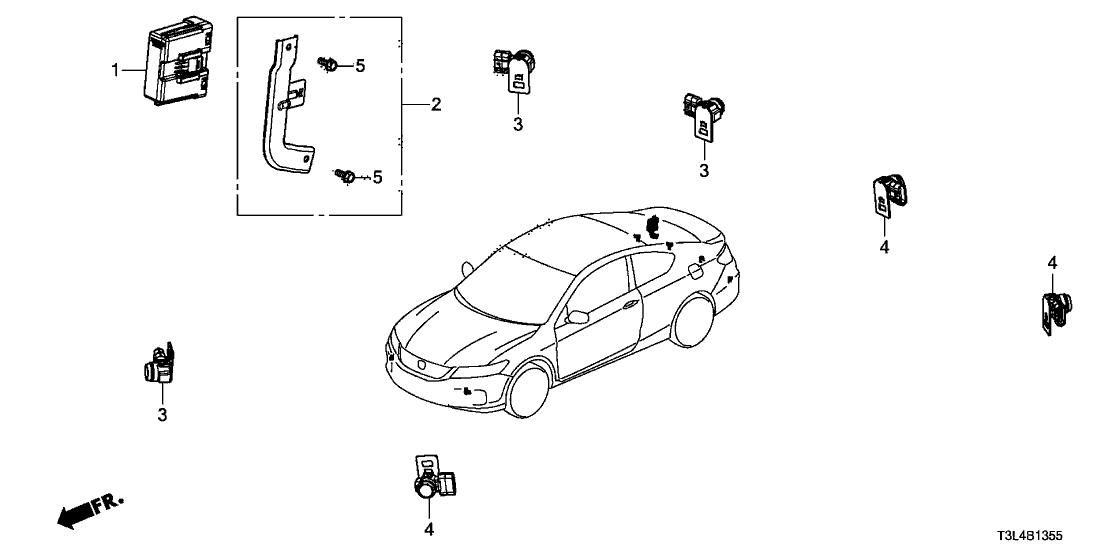 1
5
2
5
3
3
4
4
3
4
FR.
T3L4B1355