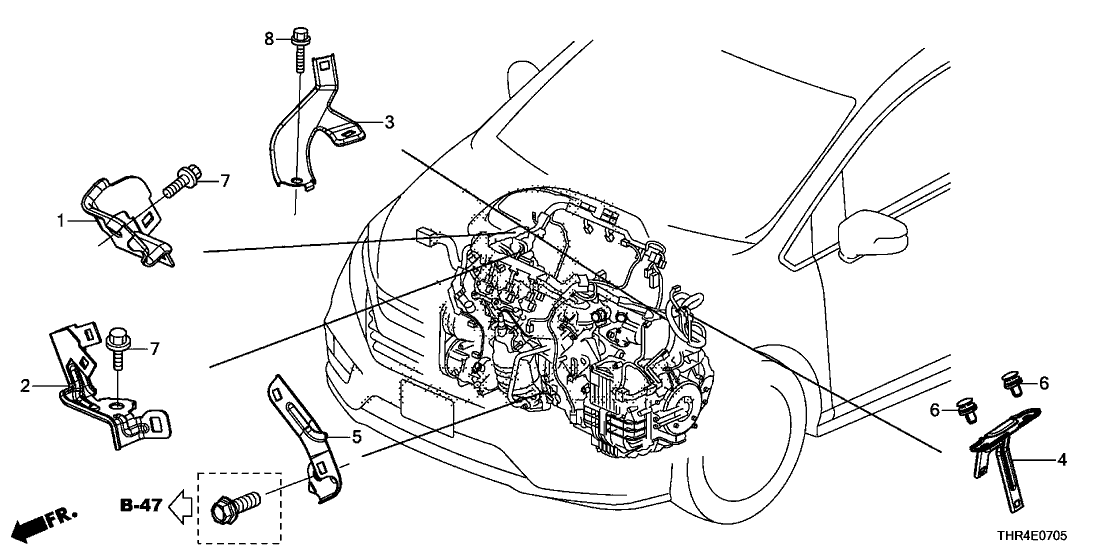 8
3
7
1
7
2
5
6
6
4
B-47
FR.
THR4E0705