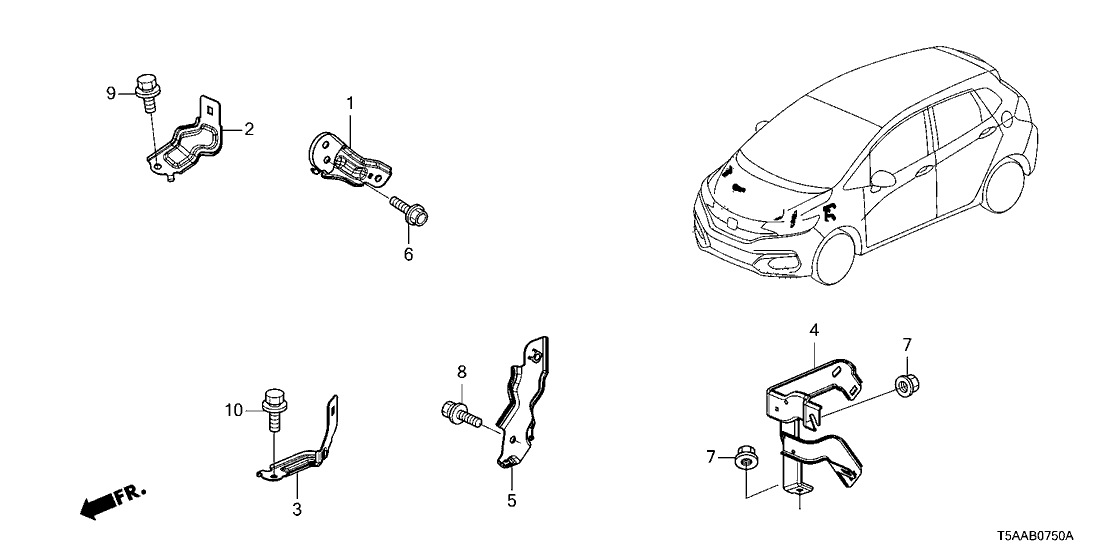 9
2
1
6
10
3
8
5
4
7
7
FR.
T5AAB0750A