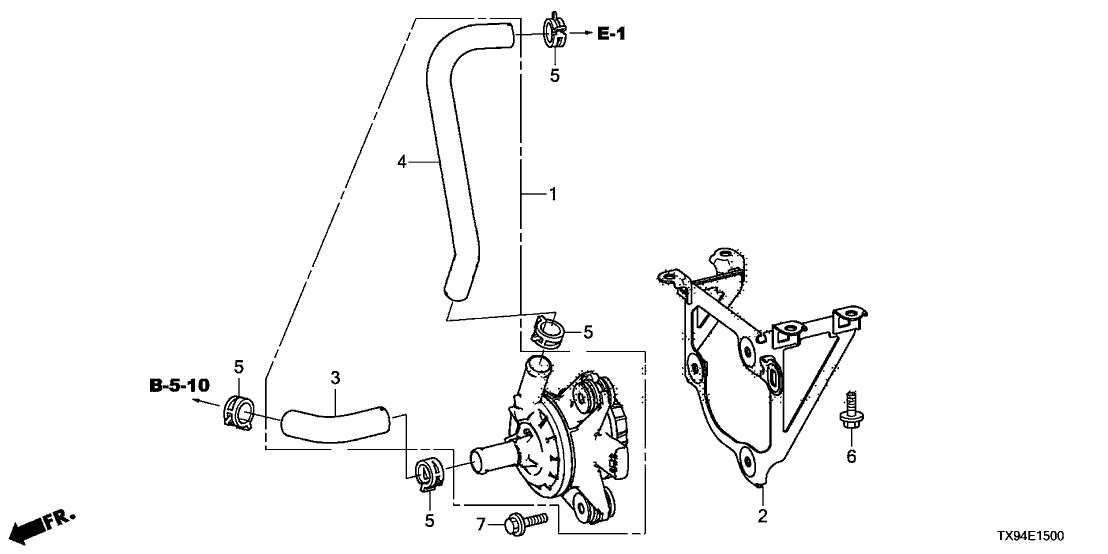 E-1
5
4
1
5
B-5-10
5
3
5
7
2
6
FR.
TX94E1500