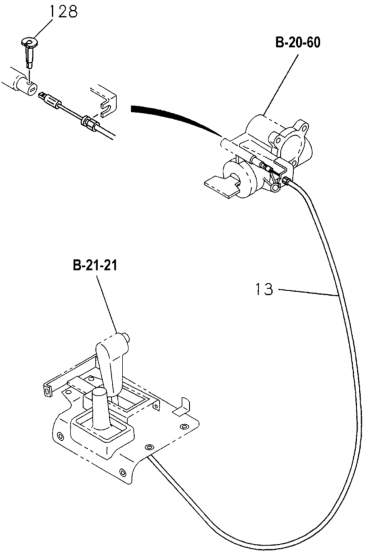 128

B-20-60

B-21-21

13