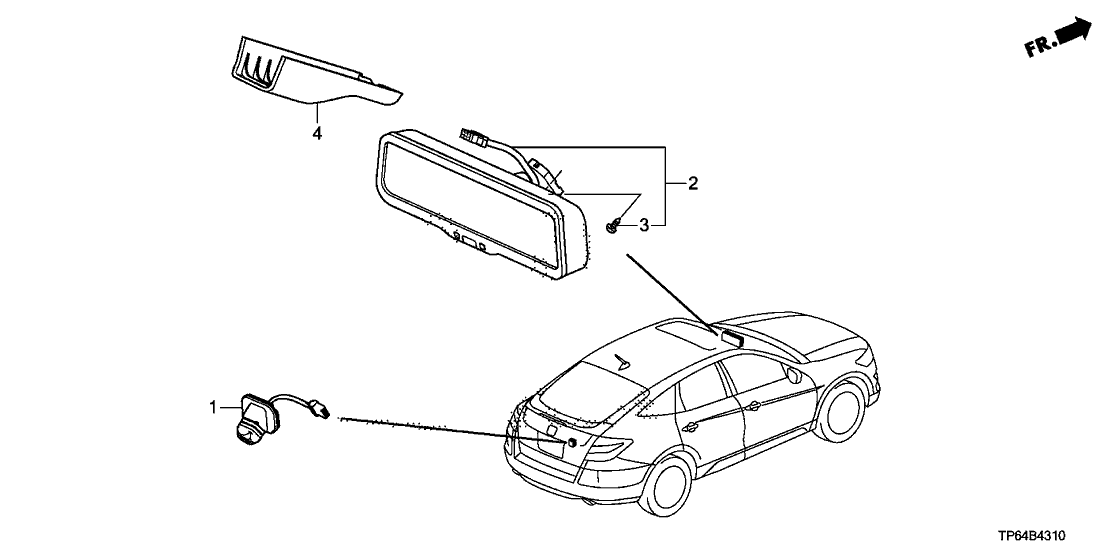 FR.

4

2

3

1

TP64B4310