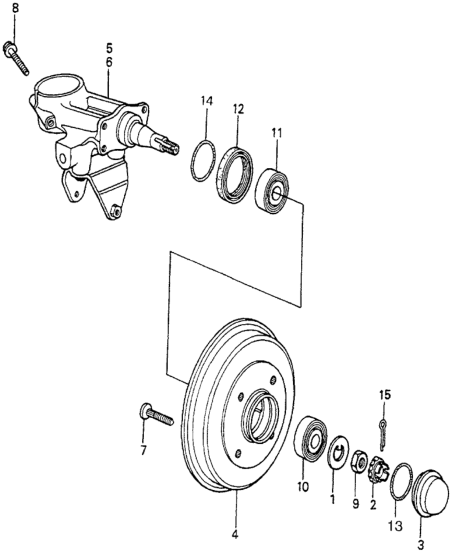 8
5
6
14
12
11
15
7
10
1
9
2
13
4
3