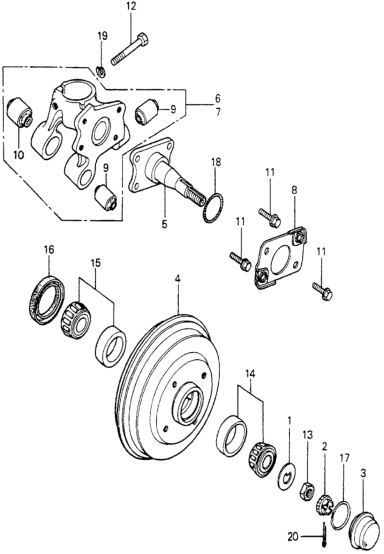 12
19
6
7
9
10
9
18
5
11
8
11
11
16
15
4
14
1
13
2
17
3
20