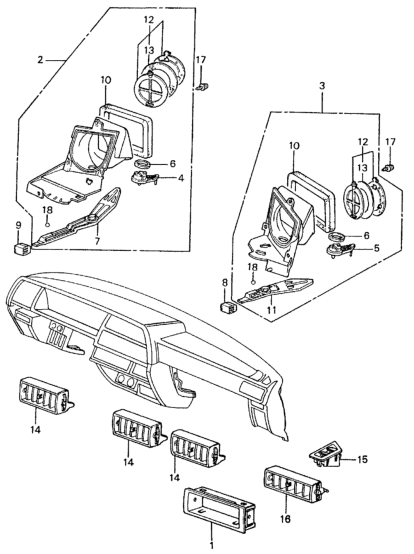 2
12
13
17
10
6
4
18
9
7
3
10
12
17
13
6
5
18
8
11
14
14
14
15
16
1