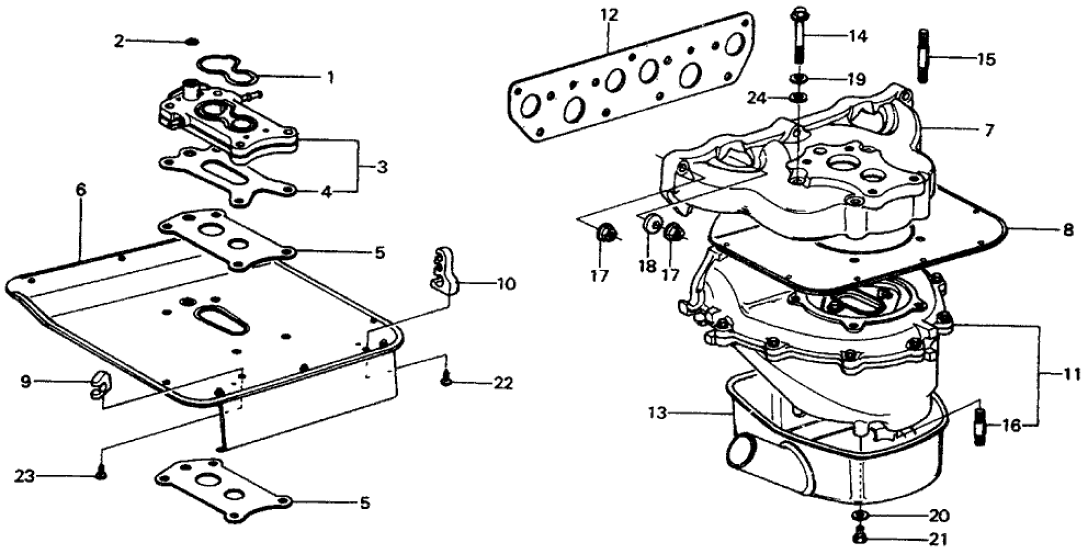 2
1
3
4
6
5
10
9
22
23
5
12
14
15
19
24
7
8
17
18
17
11
13
16
20
21