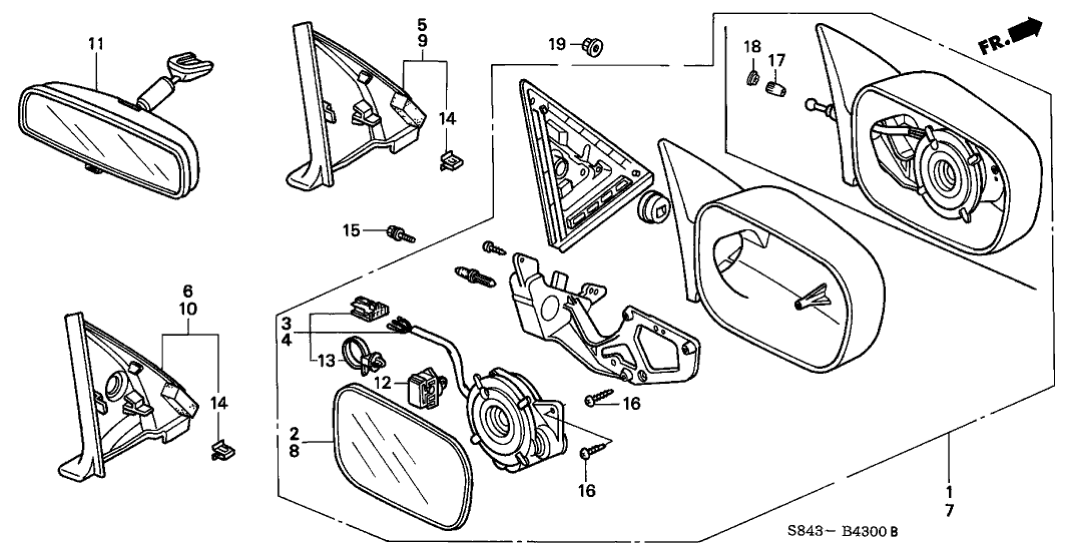 11
5
9
14
19
18
17
FR.
15
6
10
14
3
4
13
12
2
8
16
16
1
7
S843– B4300 B