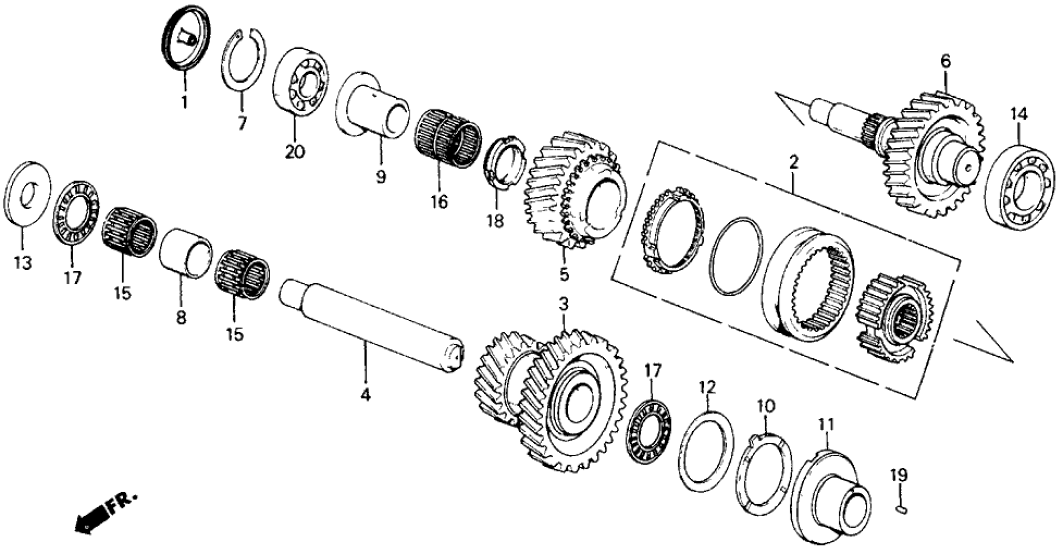 1
7
20
9
16
18
5
6
14
2
13
17
15
8
15
4
3
17
12
10
11
19
FR.