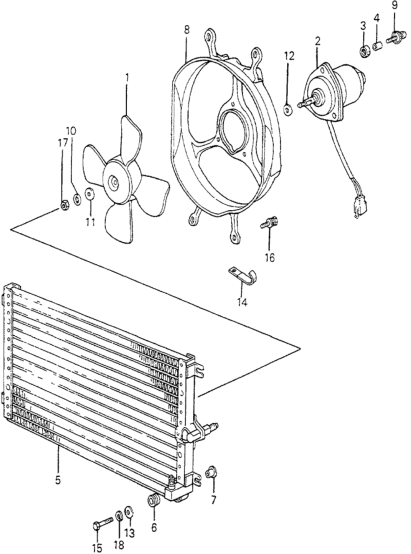 9
3
4
8
2
12
1
10
17
11
16
14
5
7
6
13
15
18