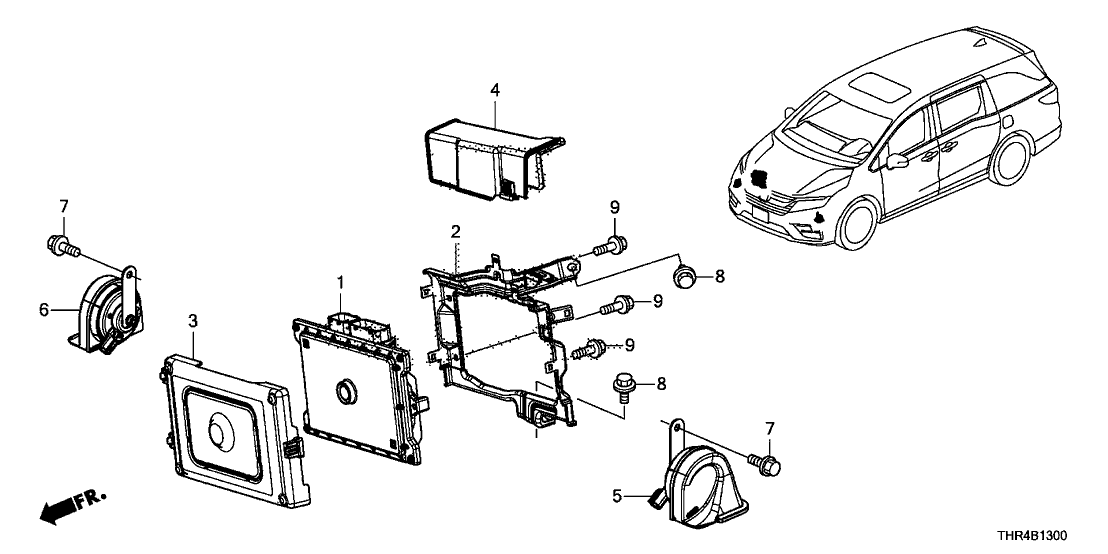 4
7
9
2
8
6
1
9
3
9
8
7
5
FR.
THR4B1300