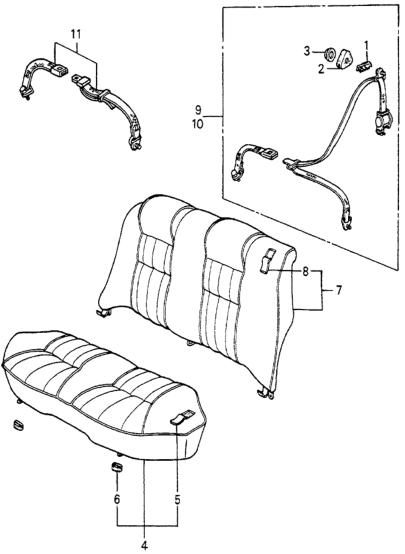 11
3
1
2
9
10
8
7
6
5
4