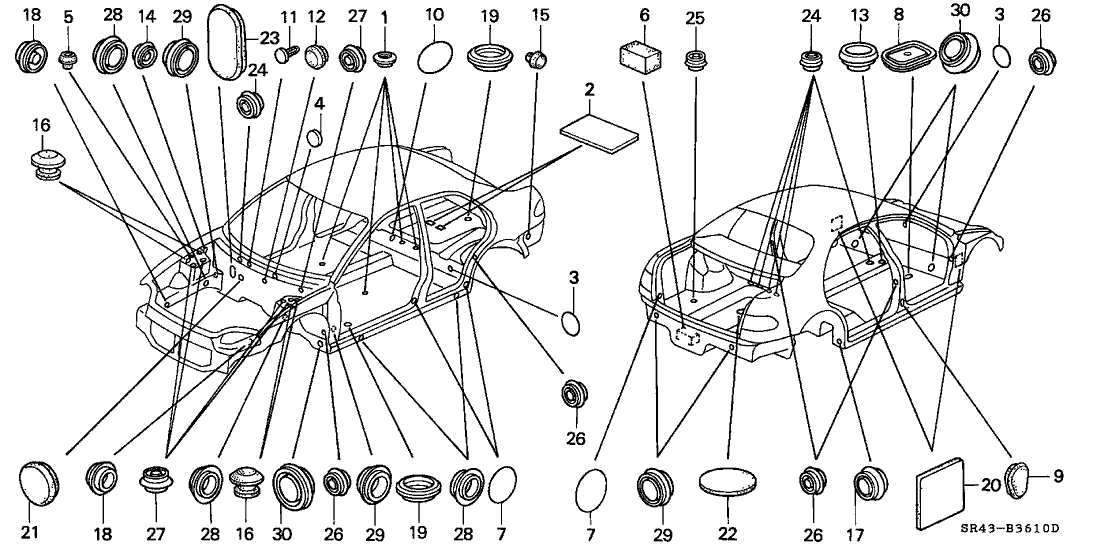 18 5 28 14 29 23 11 12 27 1 10 19 15 6 25 24 13 8 30 3 26
24
4
16
2
3
26
21 18 27 28 16 30 26 29 19 28 7 7 29 22 26 17 20 9
SR43-B3610D