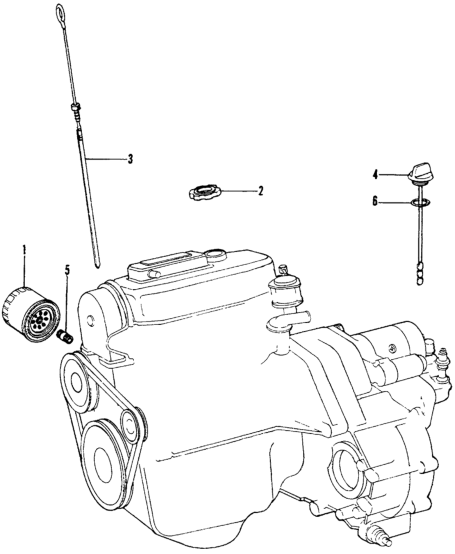 3
2
4
6
1
5