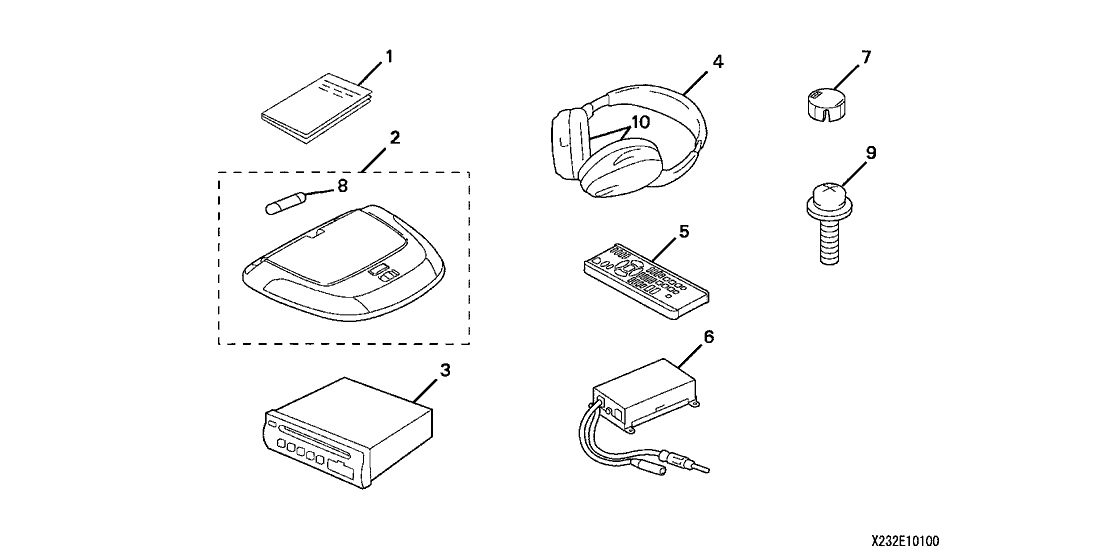 1
2
8
3
4
10
5
6
7
9
X232E10100