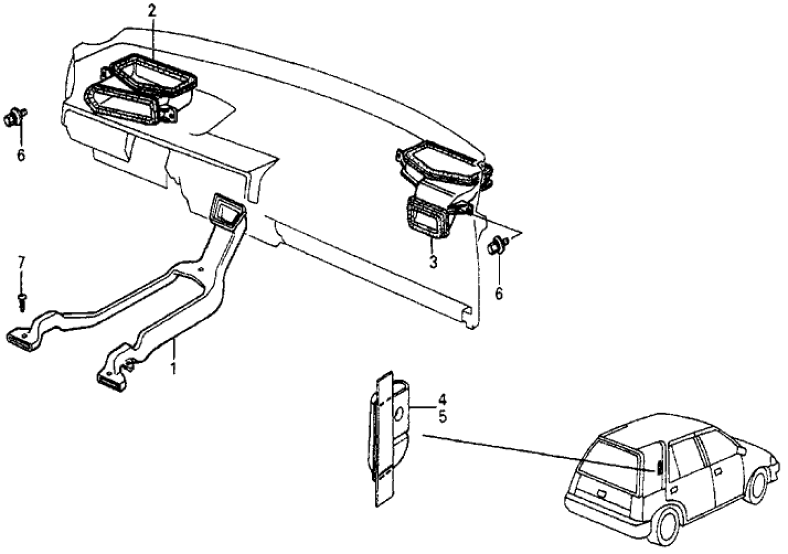 2
6
7
1
3
6
4
5