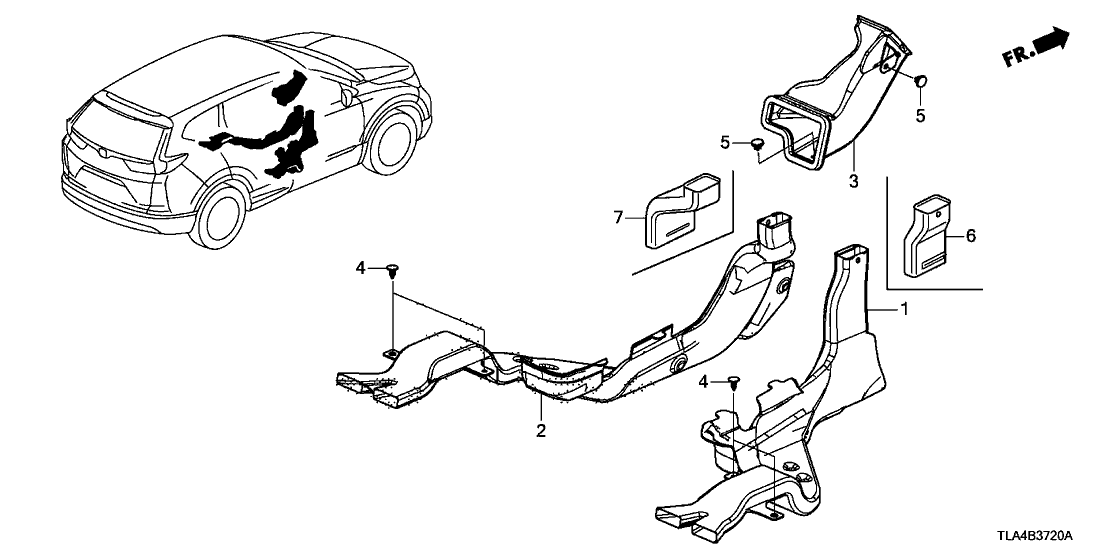 FR.
5
5
3
7
6
4
1
4
2
TLA4B3720A