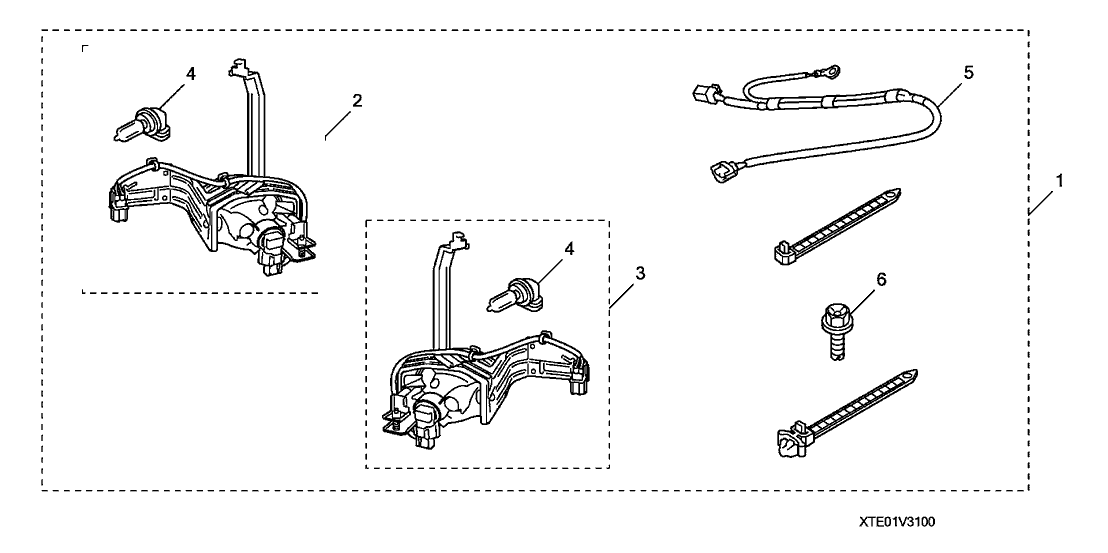 4
2
5
1
4
3
6
XTE01V3100