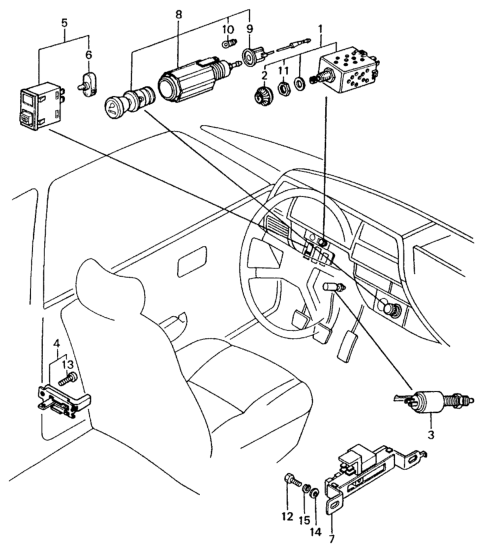 5
6
8
10
9
1
2
11
4
13
3
12
15
14
7