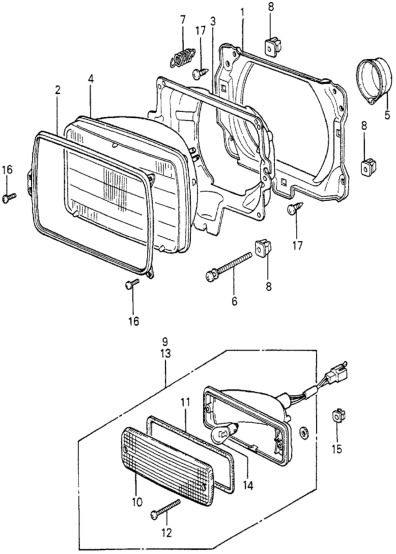 7
17
3
1
8
2
4
5
8
16
17
8
6
16
9
13
11
15
14
10
12