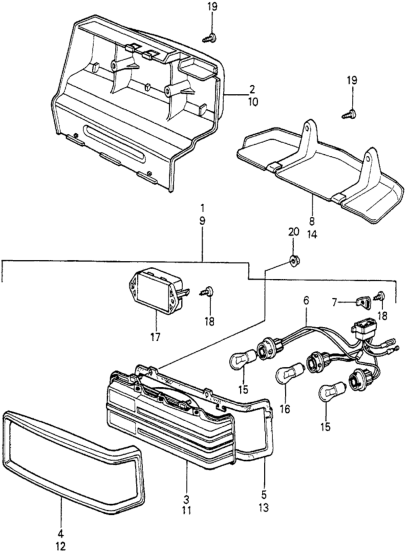 19
2
10
19
8
14
1
9
20
17
18
6
7
18
15
16
15
3
11
5
13
4
12