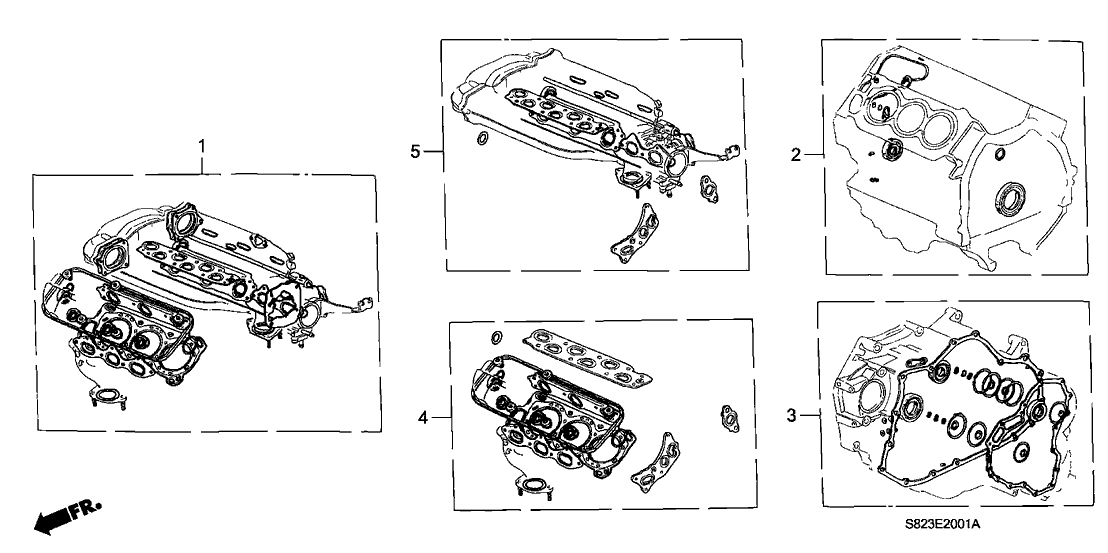 1

5

2

4

3

FR.

S823E2001A