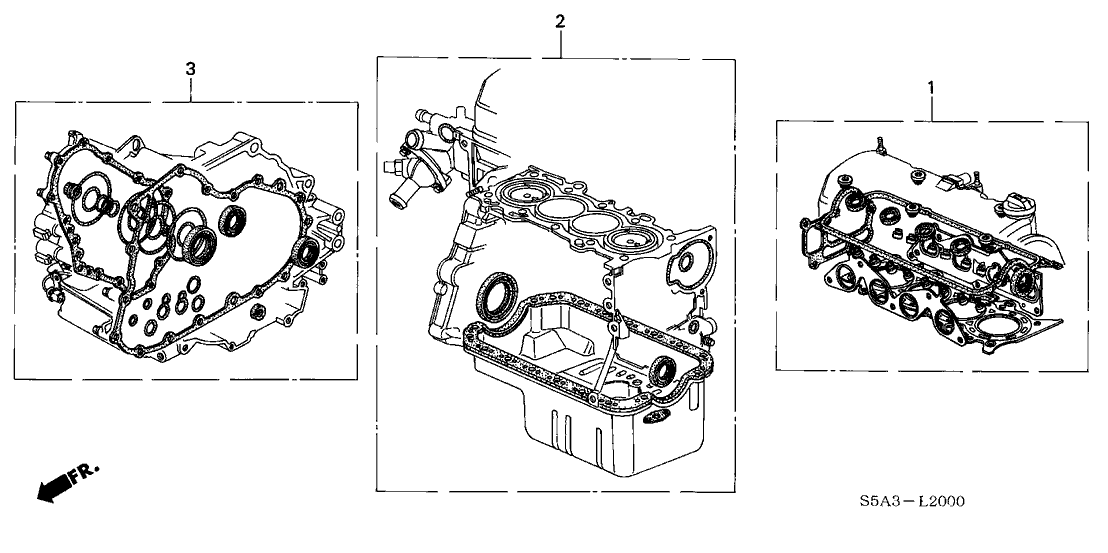 3

2

1

FR.

S5A3－L2000