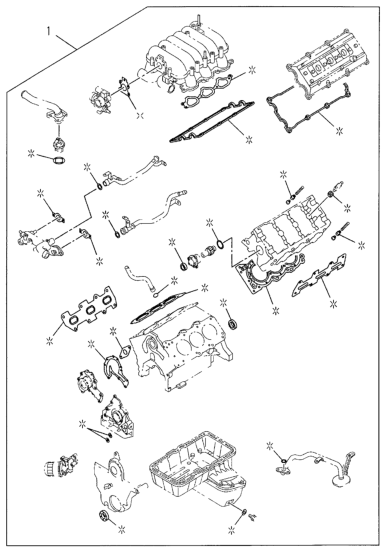 1