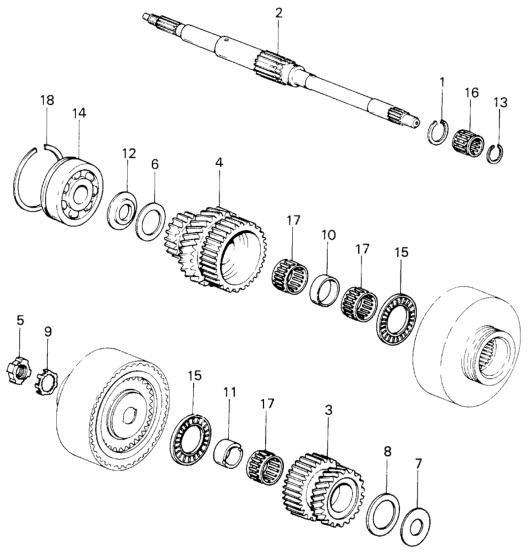 2
1
16
13
18
14
12
6
4
17
10
17
15
5
9
15
11
17
3
8
7