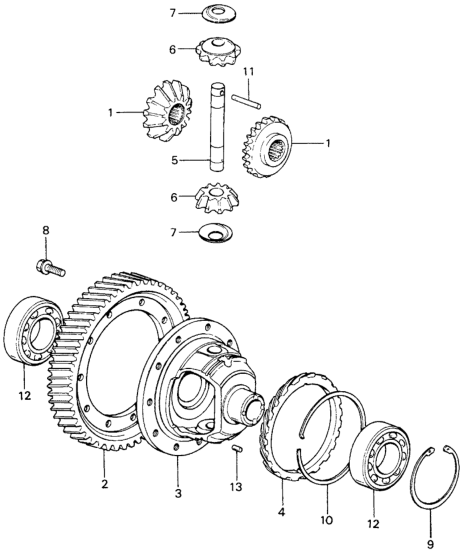 7
6
11
1
1
5
6
7
8
12
2
3
13
4
10
12
9