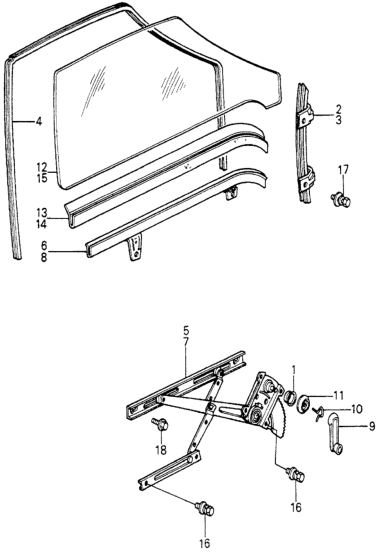 4
2
3
12
15
17
13
14
6
8
5
7
1
11
10
9
18
16
16