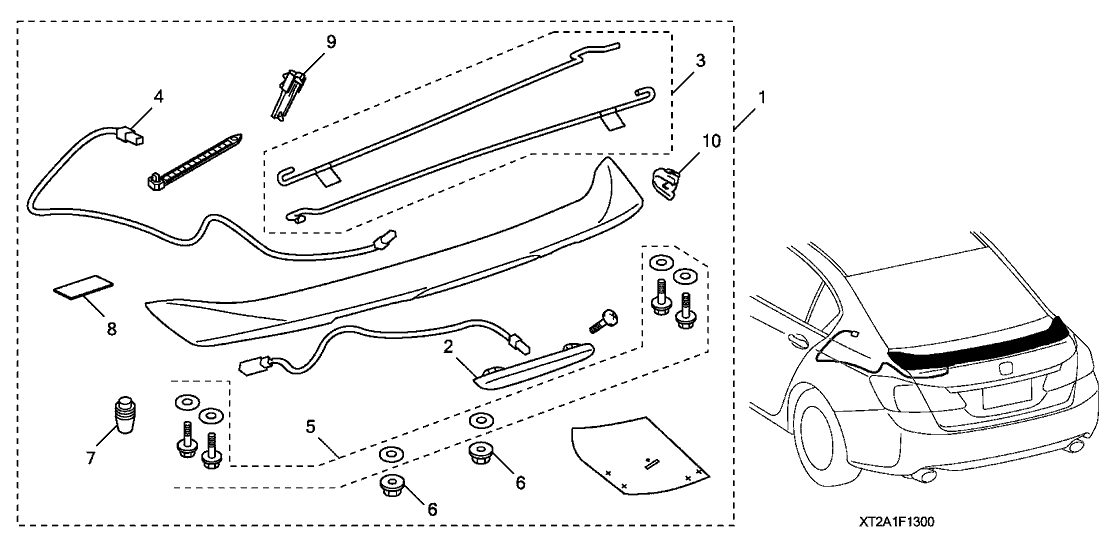 9
3
1
4
10
8
2
7
5
6
6
XT2A1F1300